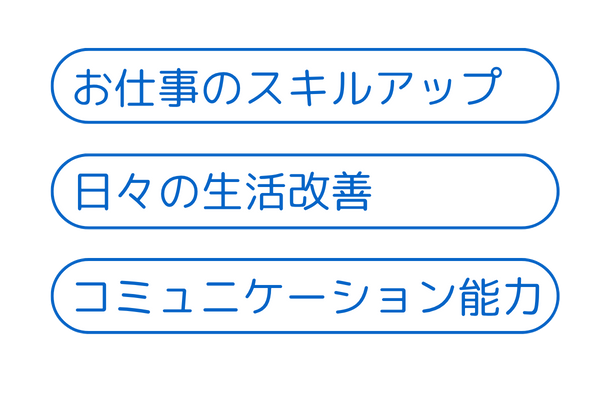 お仕事のスキルアップ

日々の生活改善

コミュニケーション能力